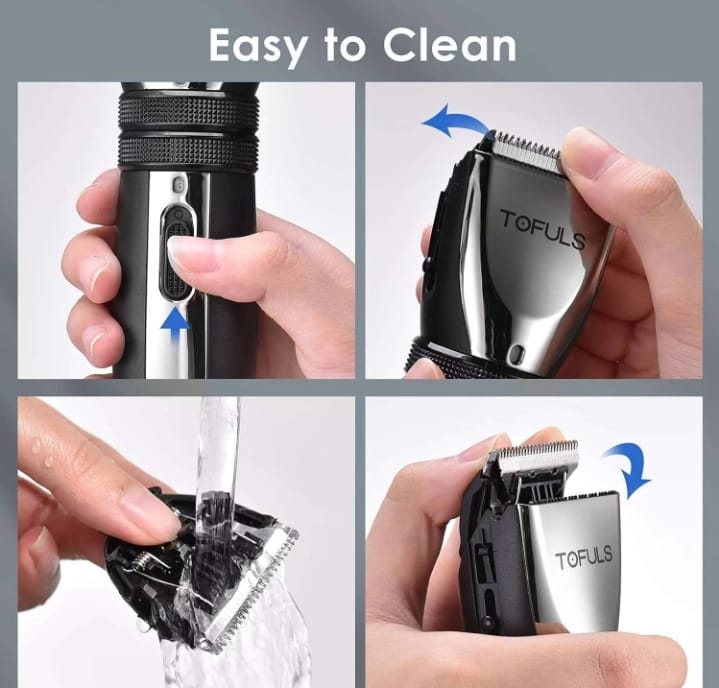 Easy to Clean

TOFULS

TOFULS